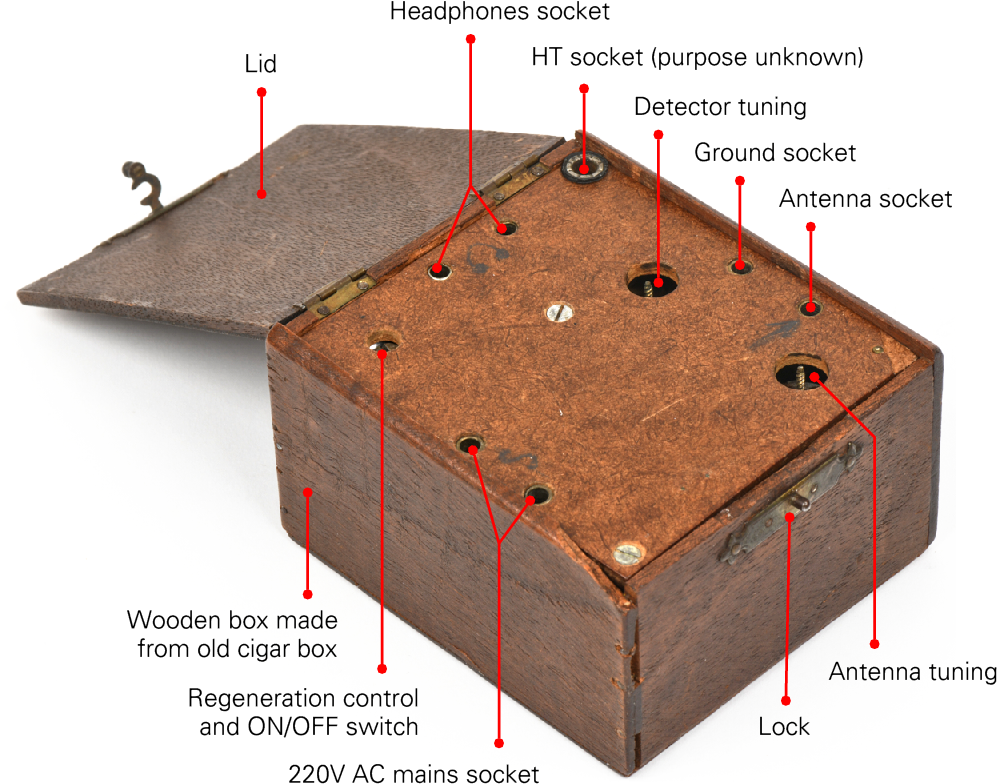 Headphones socket
Lid
HT socket (purpose unknown)
Detector tuning
Ground socket
Antenna socket
Wooden box made from old cigar box
Regeneration control and ON/OFF switch
220V AC mains socket
Lock
Antenna tuning