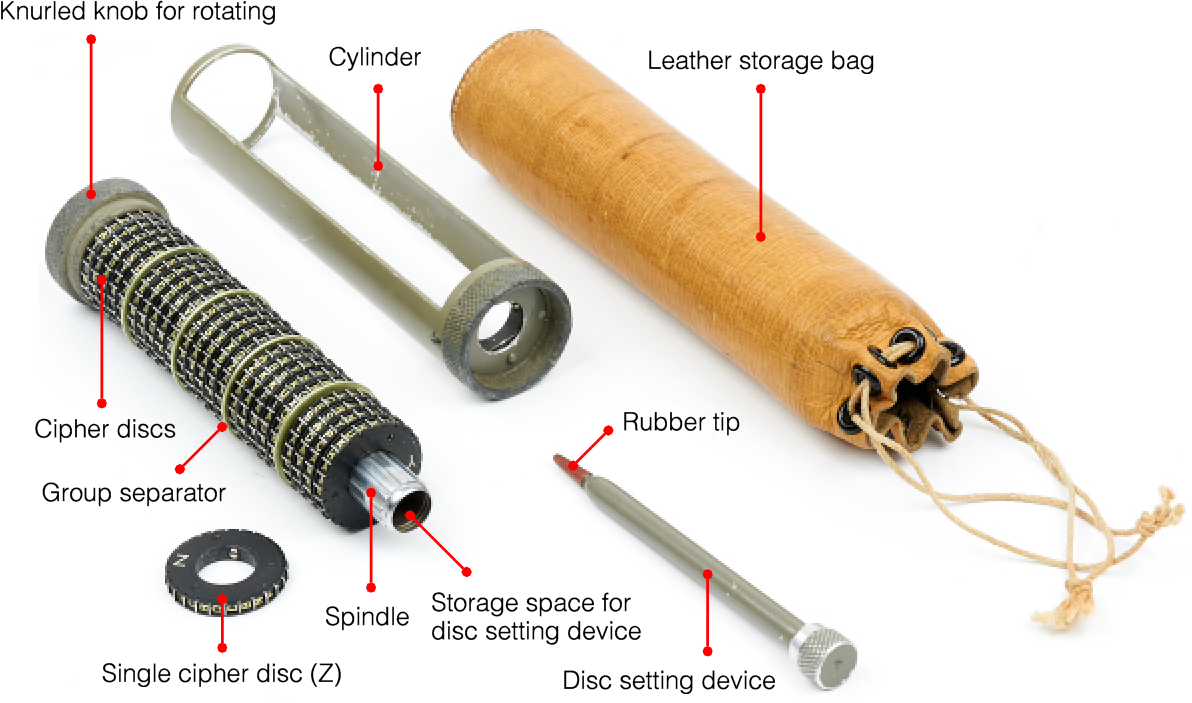 Knurled knob for rotating

Cylinder

Leather storage bag

Cipher discs

Group separator

Rubber tip

Spindle

Storage space for disc setting device

Single cipher disc (Z)

Disc setting device