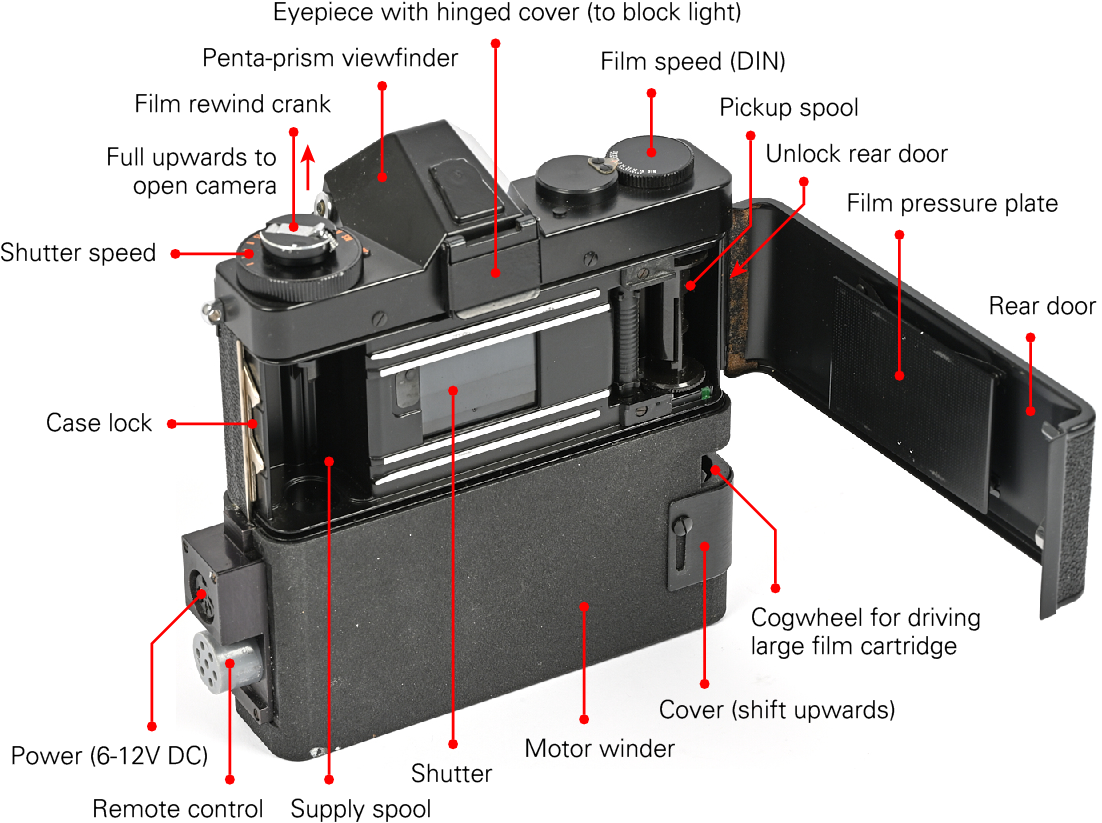 Eyepiece with hinged cover (to block light)

Penta-prism viewfinder

Film speed (DIN)

Film rewind crank

Pickup spool

Full upwards to open camera

Unlock rear door

Film pressure plate

Shutter speed

Rear door

Case lock

Cogwheel for driving large film cartridge

Cover (shift upwards)

Motor winder

Power (6-12V DC)

Shutter

Remote control

Supply spool